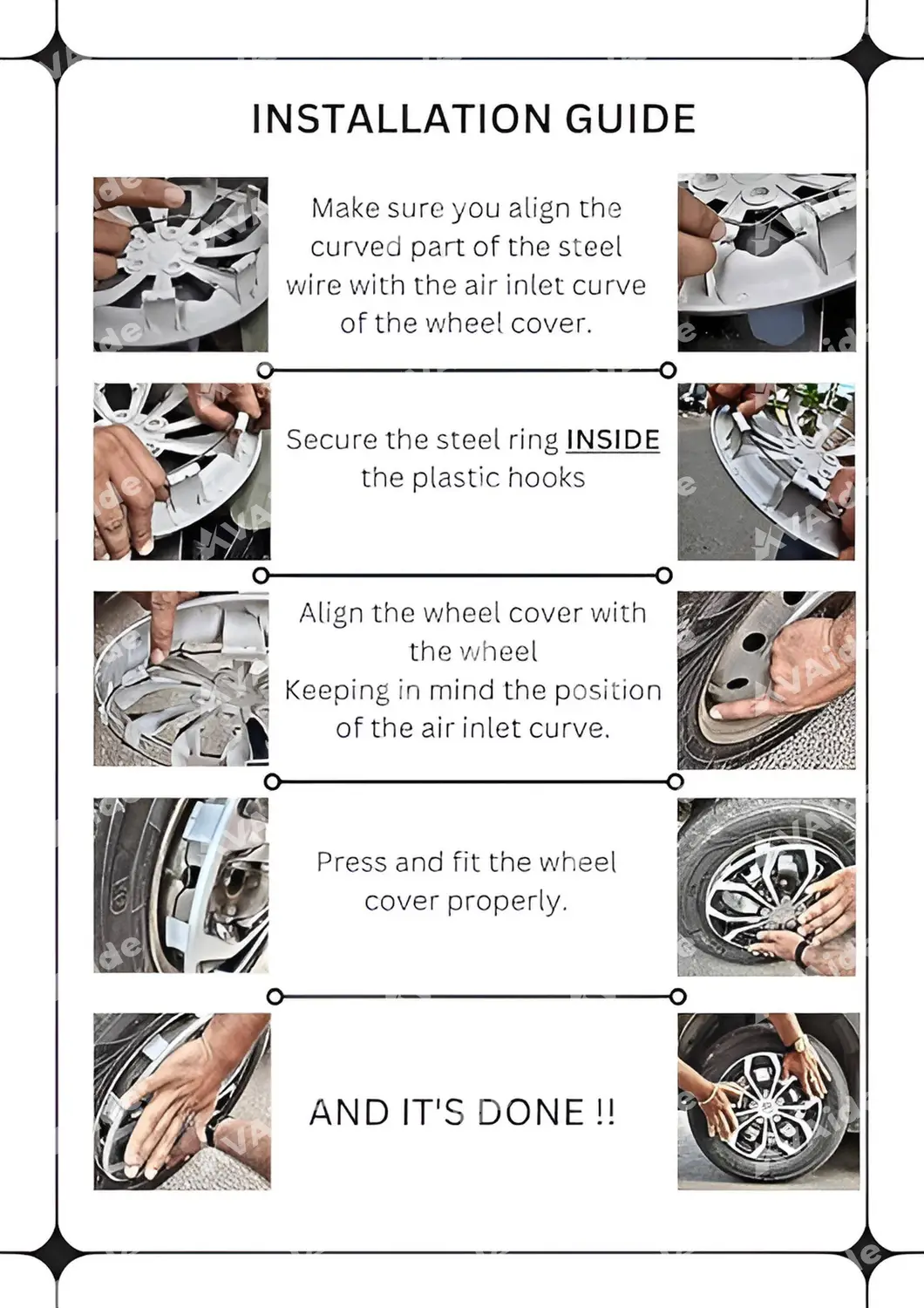 INSTALLATION GUIDE

Make sure you align the curved part of the steel wire with the air inlet curve of the wheel cover.

Secure the steel ring INSIDE the plastic hooks

Align the wheel cover with the wheel
Keeping in mind the position of the air inlet curve.

Press and fit the wheel cover properly.

AND IT'S DONE !!